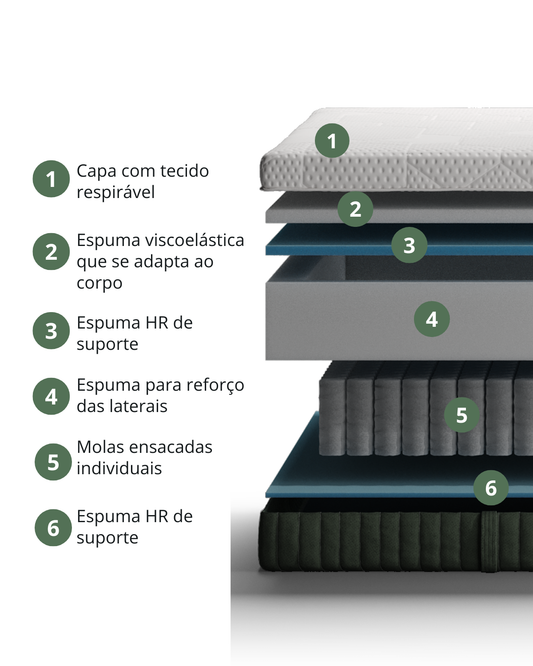 1 Capa com tecido respirável

2 Espuma viscoelástica que se adapta ao corpo

3 Espuma HR de suporte

4 Espuma para reforço das laterais

5 Molas ensacadas individuais

6 Espuma HR de suporte

1
2
3
4
5
6