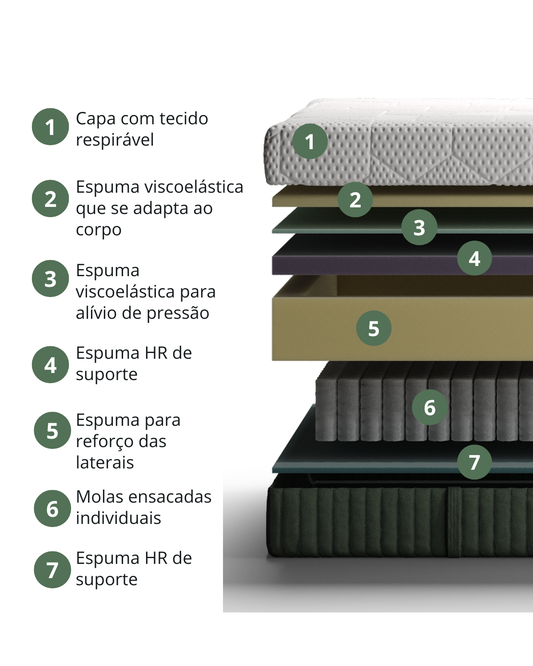 1 Capa com tecido respirável

2 Espuma viscoelástica que se adapta ao corpo

3 Espuma viscoelástica para alívio de pressão

4 Espuma HR de suporte

5 Espuma para reforço das laterais

6 Molas ensacadas individuais

7 Espuma HR de suporte

1
2
3
4
5
6
7